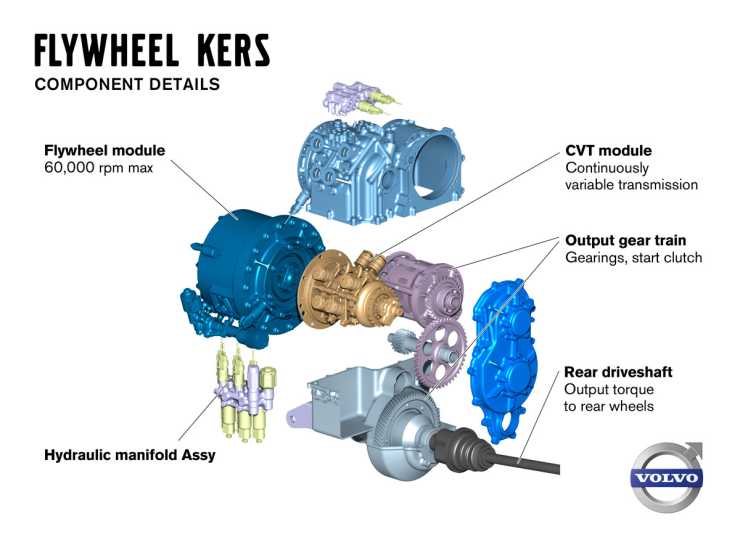 FLYWHEEL KERS
COMPONENT DETAILS

Flywheel module
60,000 rpm max

CVT module
Continuously variable transmission

Output gear train
Gearings, start clutch

Rear driveshaft
Output torque to rear wheels

Hydraulic manifold Assy

VOLVO